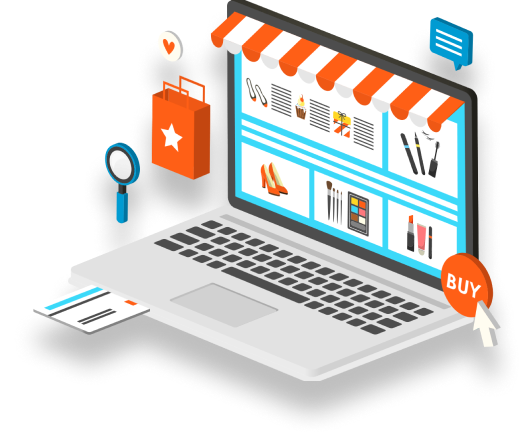 BUY